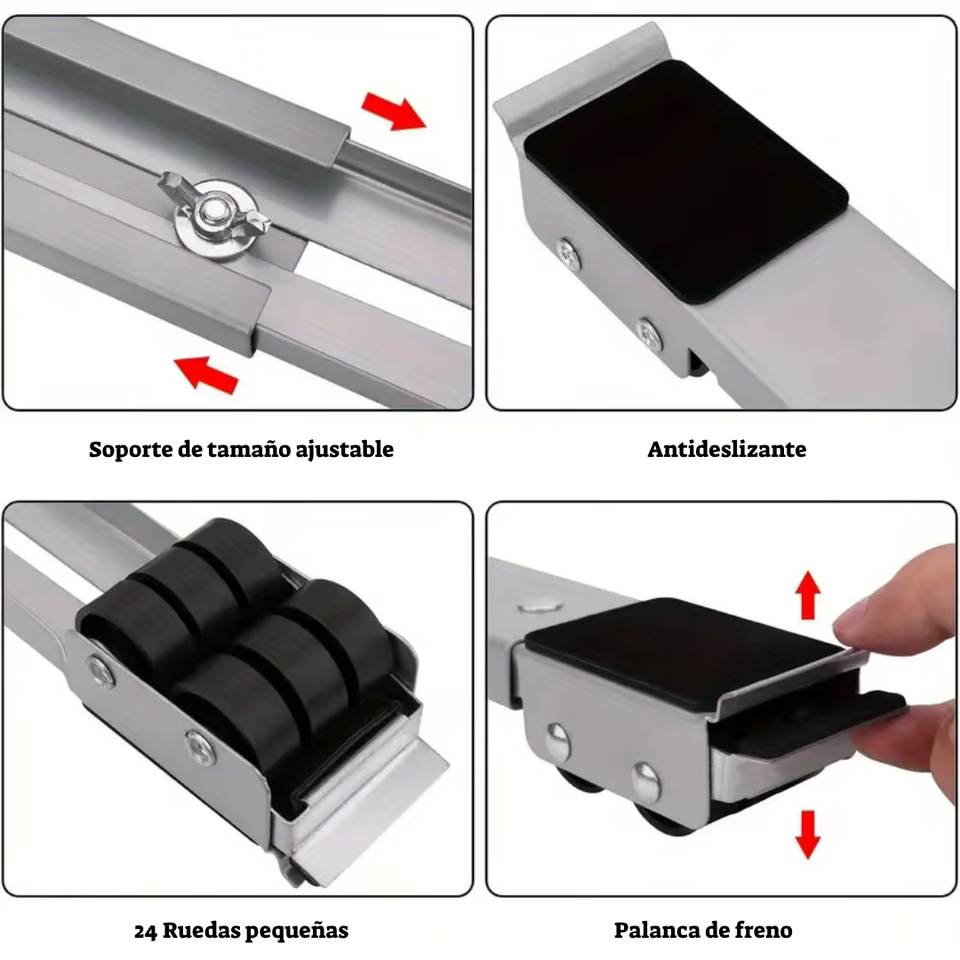 Soporte de tamaño ajustable

Antideslizante

24 Ruedas pequeñas

Palanca de freno